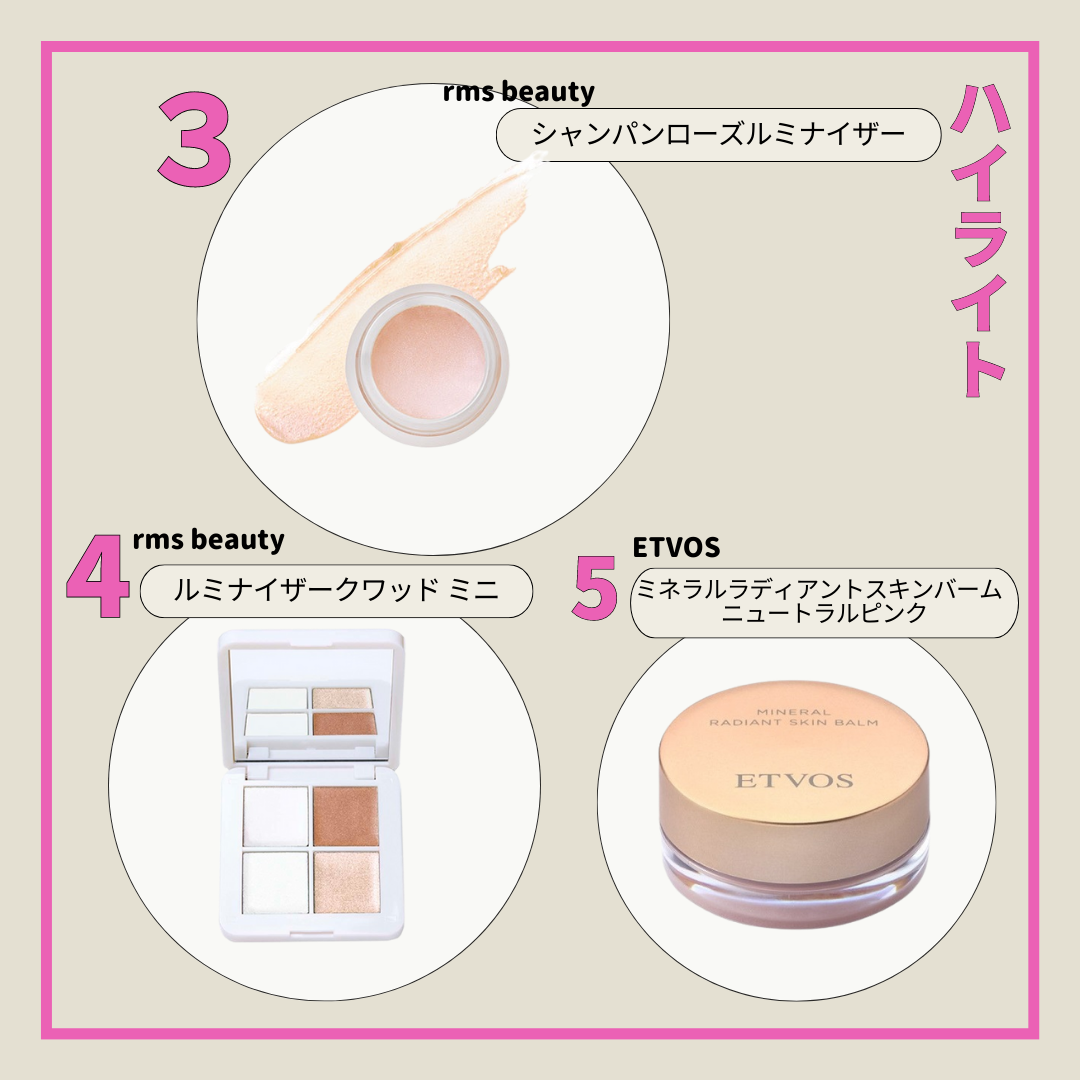 3

rms beauty

シャンパンローズルミナイザー

ハイライト

4

rms beauty

ルミナイザークワッド ミニ

5

ETVOS

ミネラルラディアントスキンバーム
ニュートラルピンク

MINERAL
RADIANT SKIN BALM

ETVOS